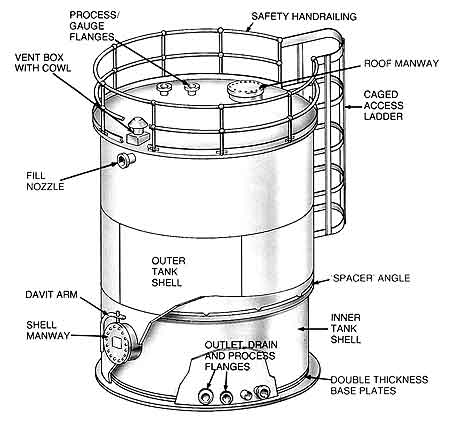 PROCESS/
GAUGE
FLANGES

SAFETY HANDRAILING

VENT BOX
WITH COWL

ROOF MANWAY

CAGED
ACCESS
LADDER

FILL
NOZZLE

OUTER
TANK
SHELL

'SPACER' ANGLE

DAVIT ARM

SHELL
MANWAY

INNER
TANK
SHELL

OUTLET, DRAIN
AND PROCESS
FLANGES

DOUBLE THICKNESS
BASE PLATES